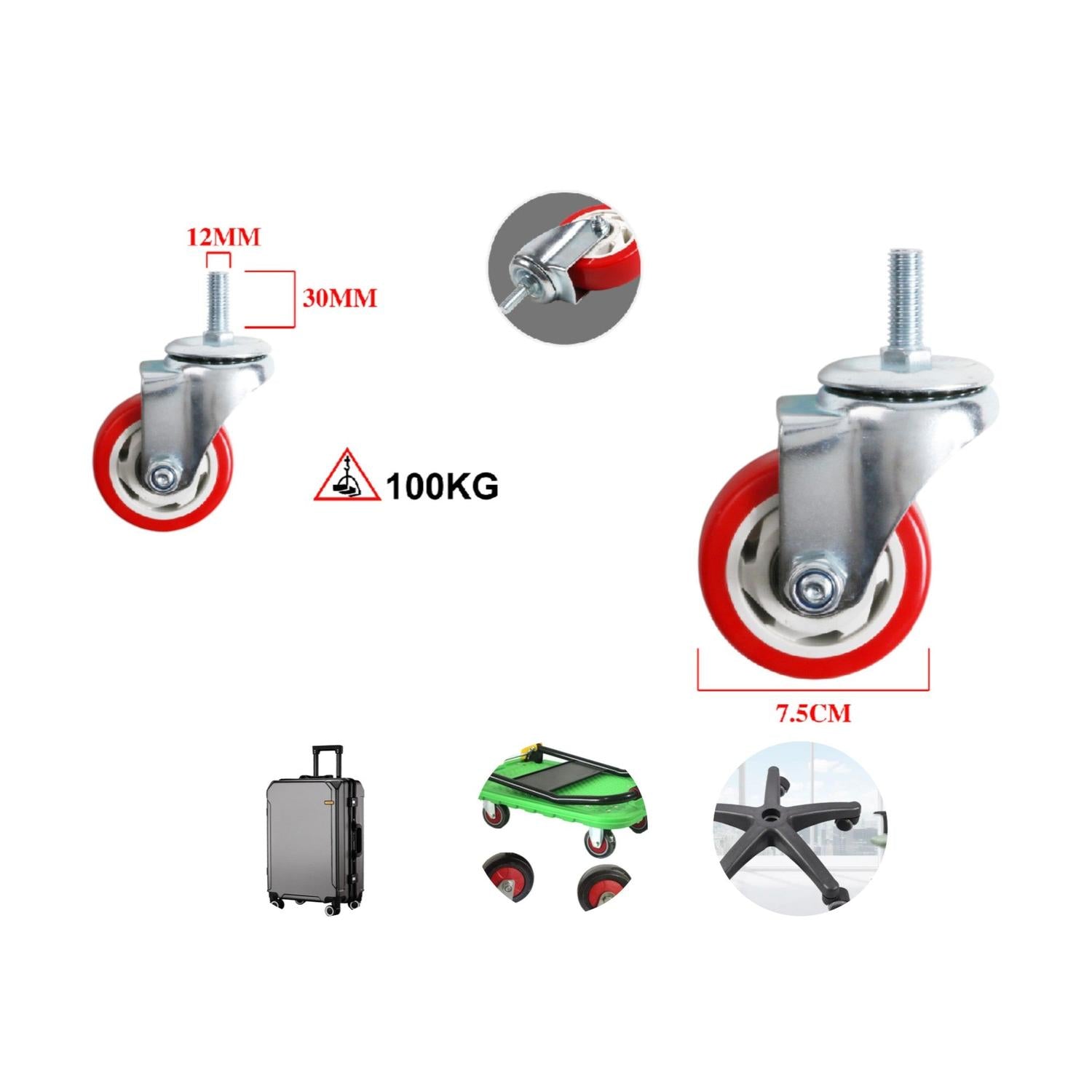 12MM

30MM

100KG

7.5CM